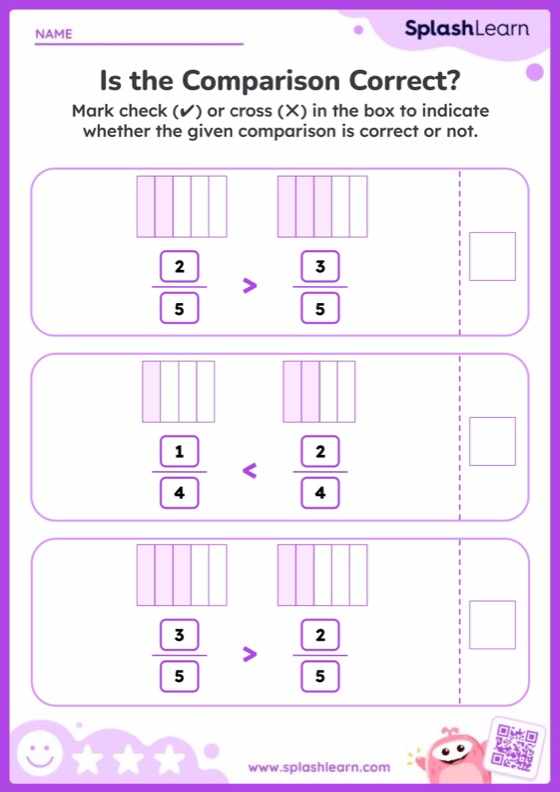 NAME

SplashLearn

Is the Comparison Correct?

Mark check (✔) or cross (✕) in the box to indicate whether the given comparison is correct or not.

$\frac{2}{5} > \frac{3}{5}$

$\frac{1}{4} < \frac{2}{4}$

$\frac{3}{5} > \frac{2}{5}$

www.splashlearn.com